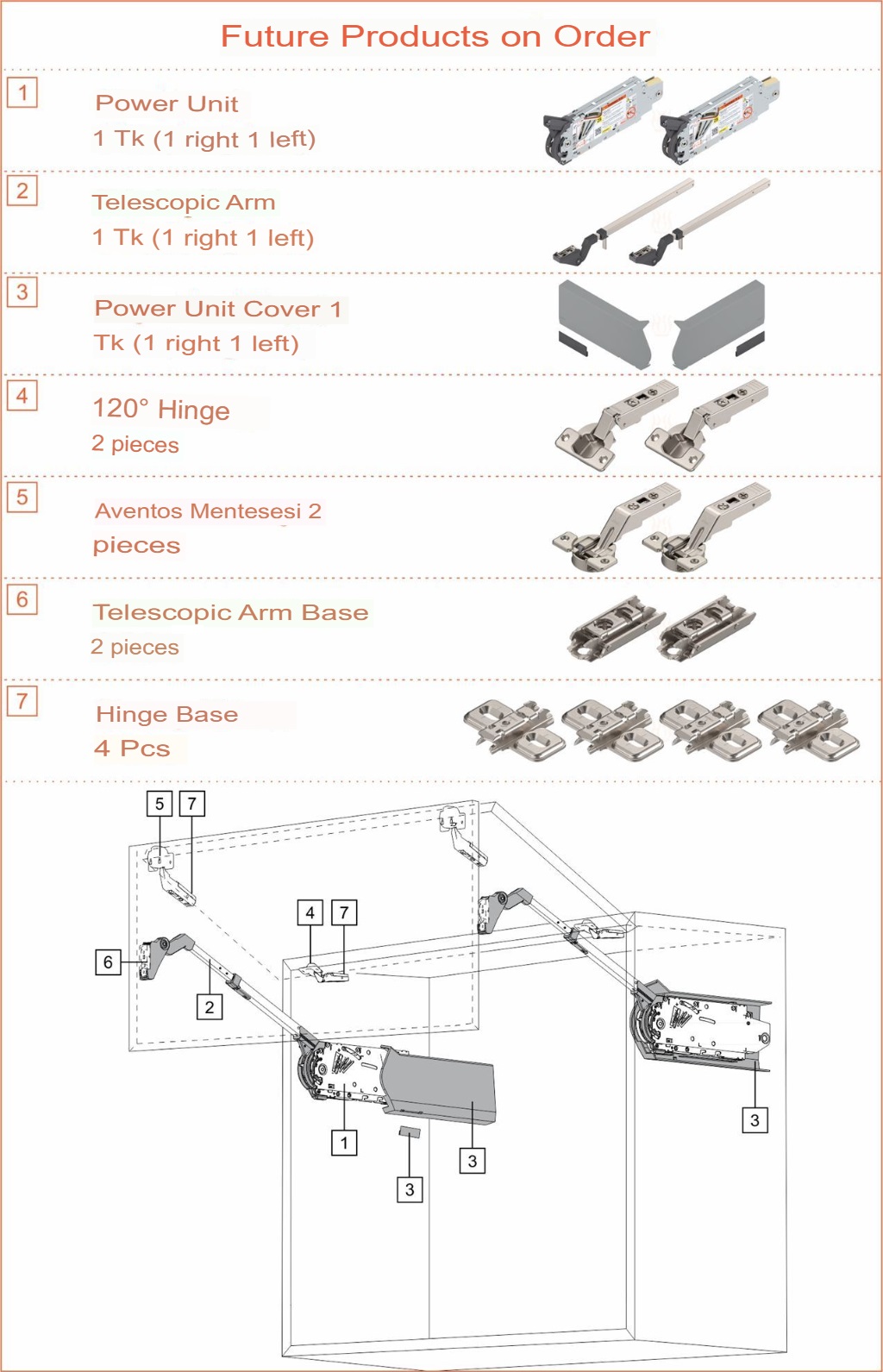 Future Products on Order

1

Power Unit
1 Tk (1 right 1 left)

2

Telescopic Arm
1 Tk (1 right 1 left)

3

Power Unit Cover 1 Tk (1 right 1 left)

4

120° Hinge
2 pieces

5

Aventos Mentesesi 2 pieces

6

Telescopic Arm Base
2 pieces

7

Hinge Base
4 Pcs

5 7
4 7
6
2
1
3
3
3