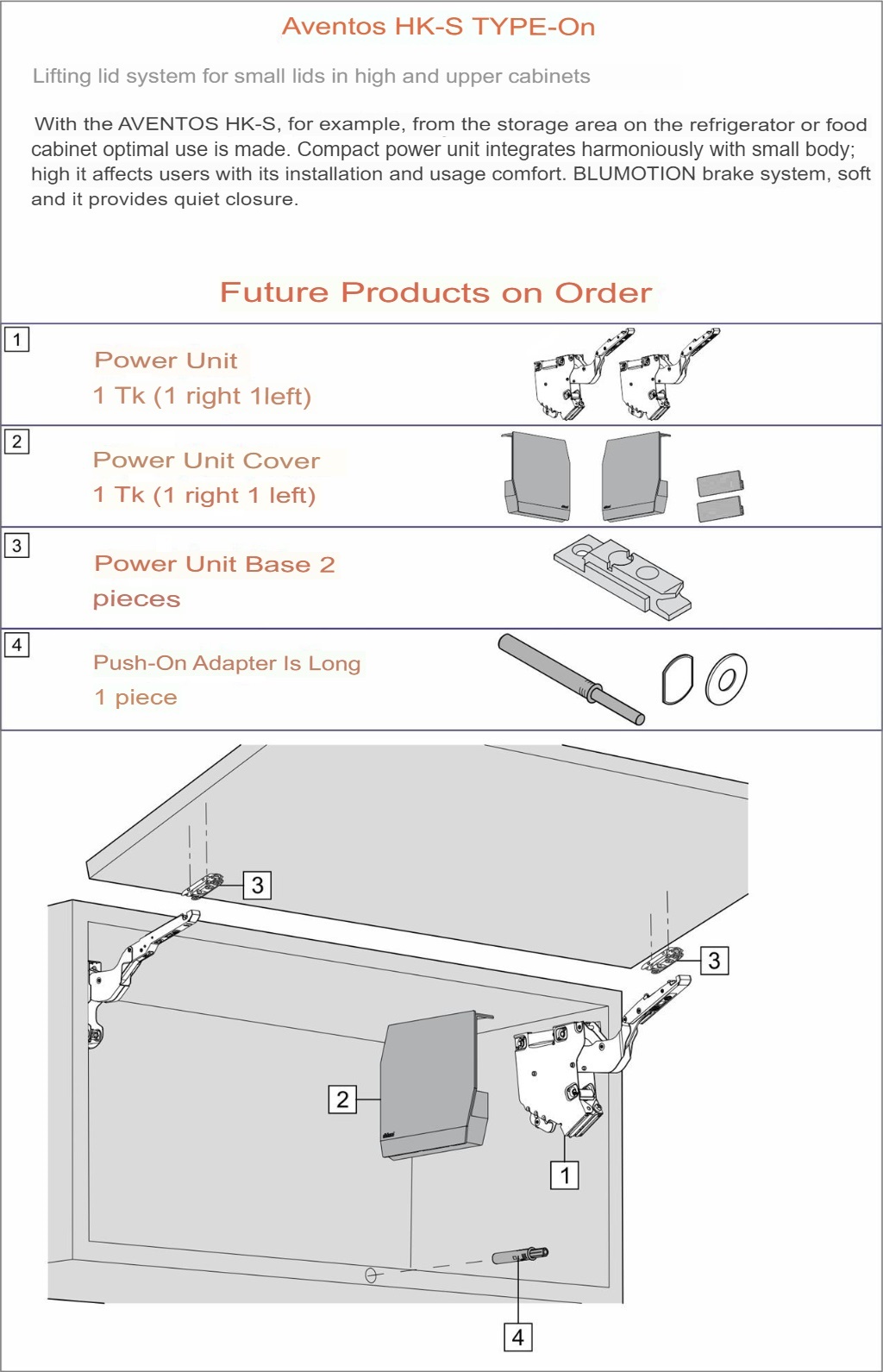 Aventos HK-S TYPE-On

Lifting lid system for small lids in high and upper cabinets

With the AVENTOS HK-S, for example, from the storage area on the refrigerator or food cabinet optimal use is made. Compact power unit integrates harmoniously with small body; high it affects users with its installation and usage comfort. BLUMOTION brake system, soft and it provides quiet closure.

Future Products on Order

1
Power Unit
1 Tk (1 right 1left)

2
Power Unit Cover
1 Tk (1 right 1 left)

3
Power Unit Base 2 pieces

4
Push-On Adapter Is Long
1 piece

3
3
2
1
4