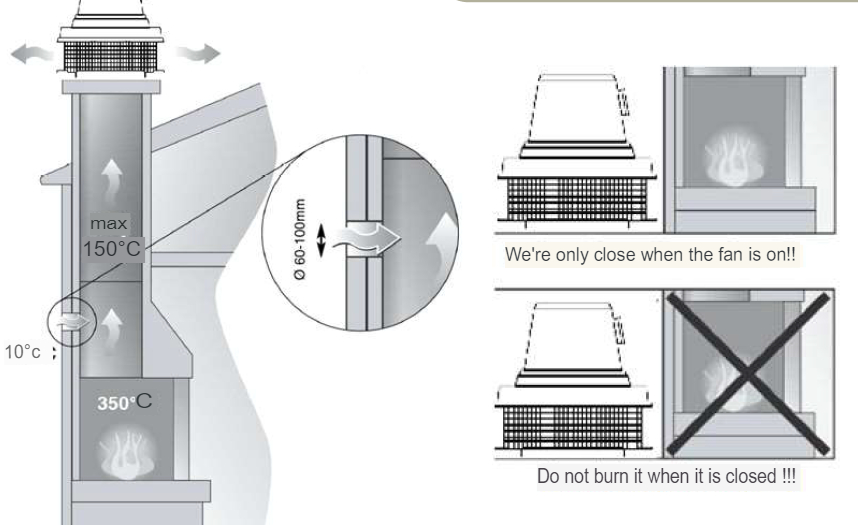 max
150°C

10°c

350°C

Ø 60-100mm

We're only close when the fan is on!!

Do not burn it when it is closed !!!