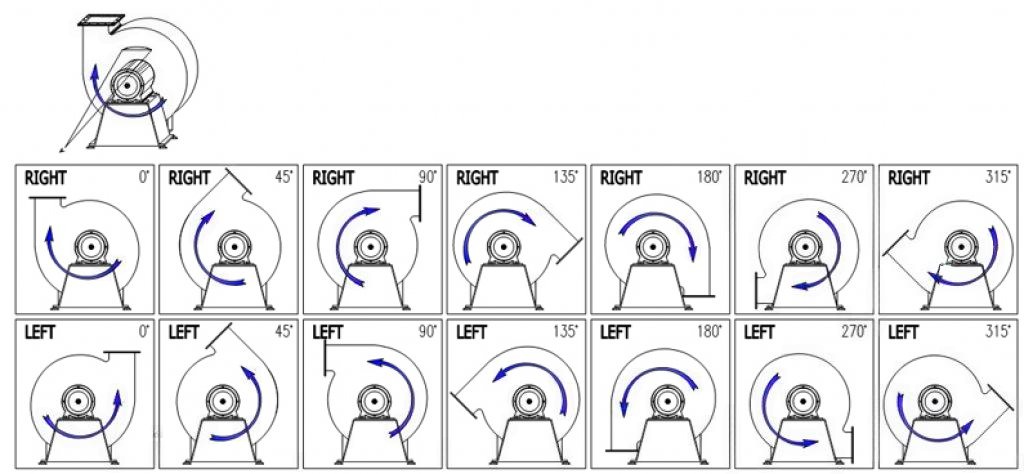 RIGHT 0°
RIGHT 45°
RIGHT 90°
RIGHT 135°
RIGHT 180°
RIGHT 270°
RIGHT 315°
LEFT 0°
LEFT 45°
LEFT 90°
LEFT 135°
LEFT 180°
LEFT 270°
LEFT 315°