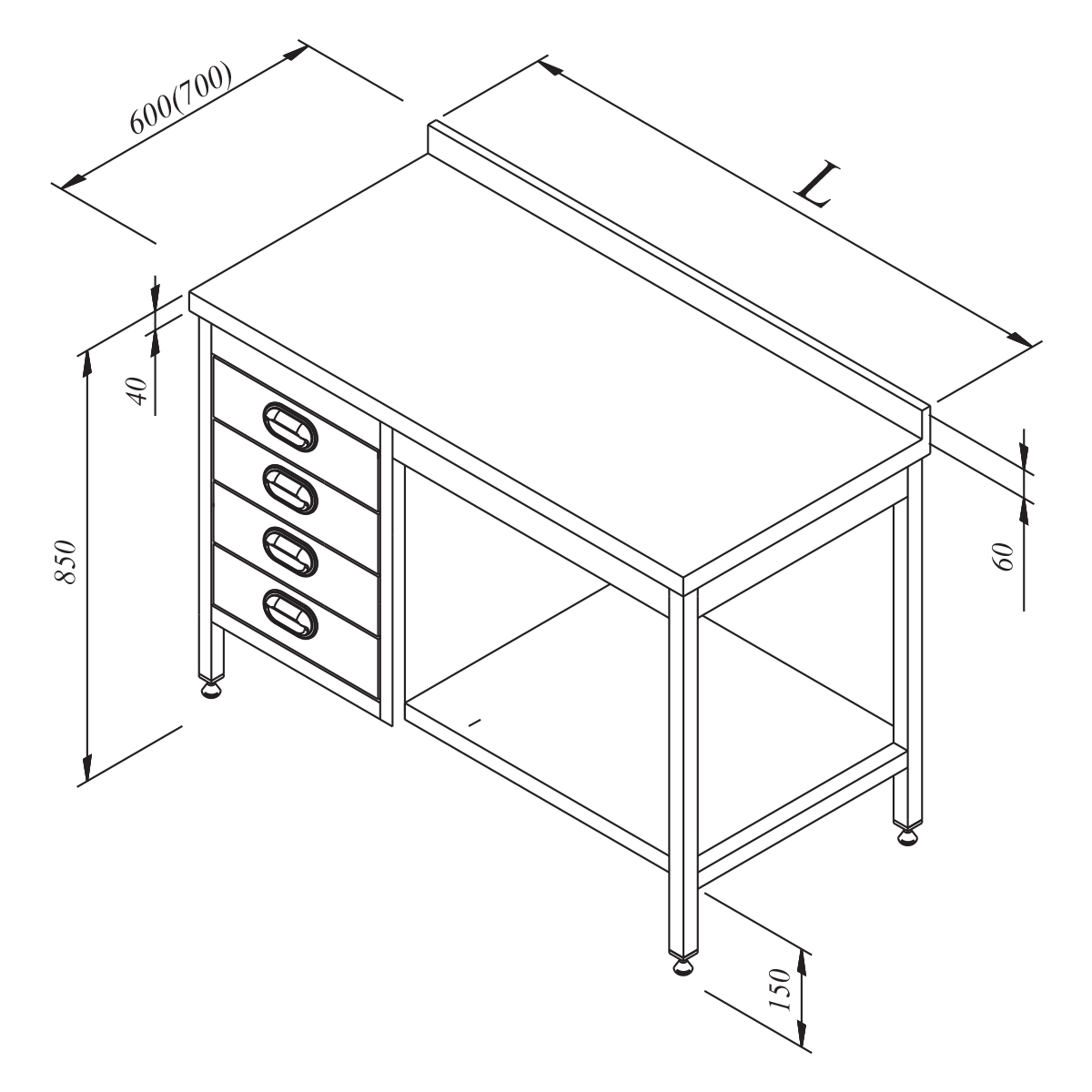 600(700)

L

40

850

60

150