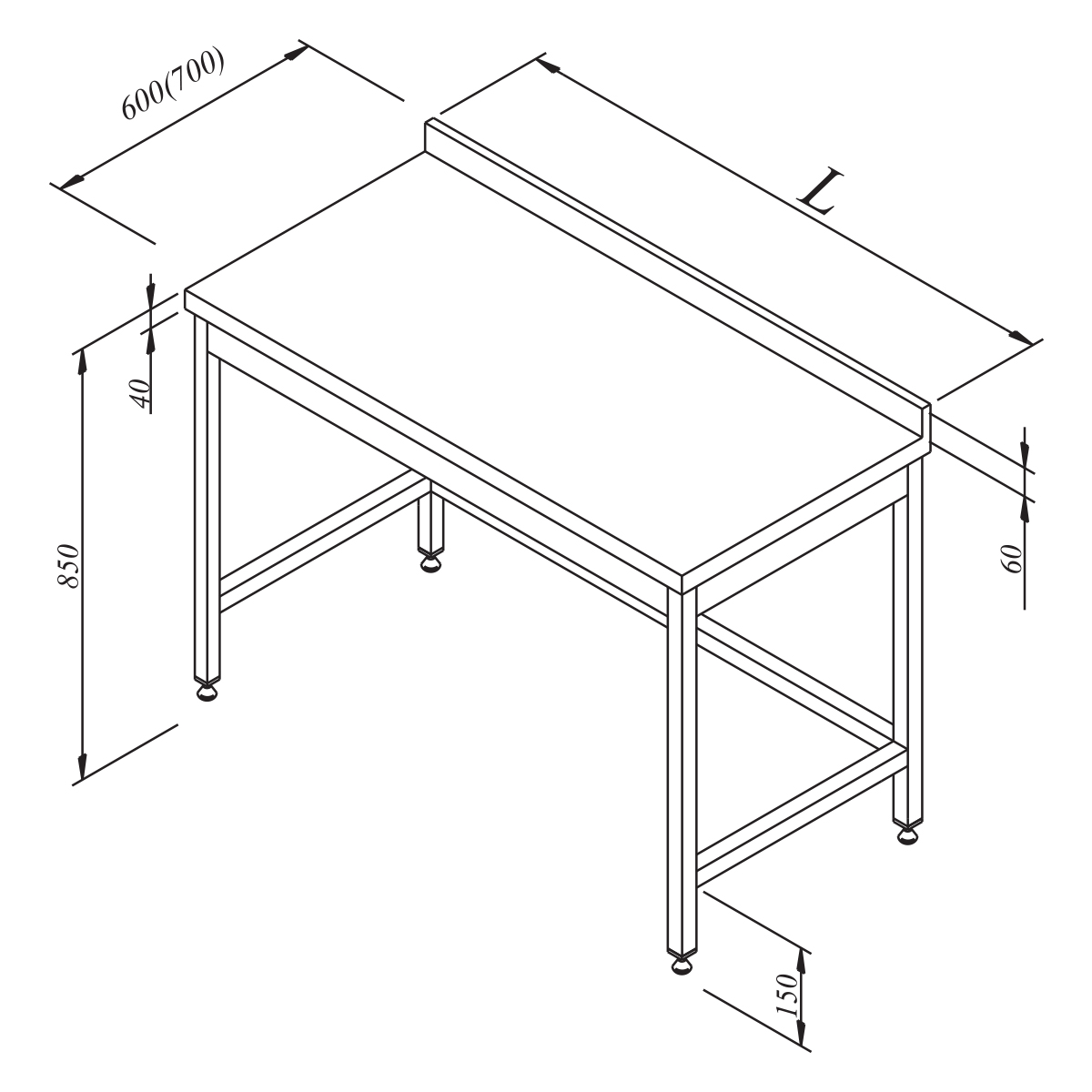 600(700)

L

40

850

60

150