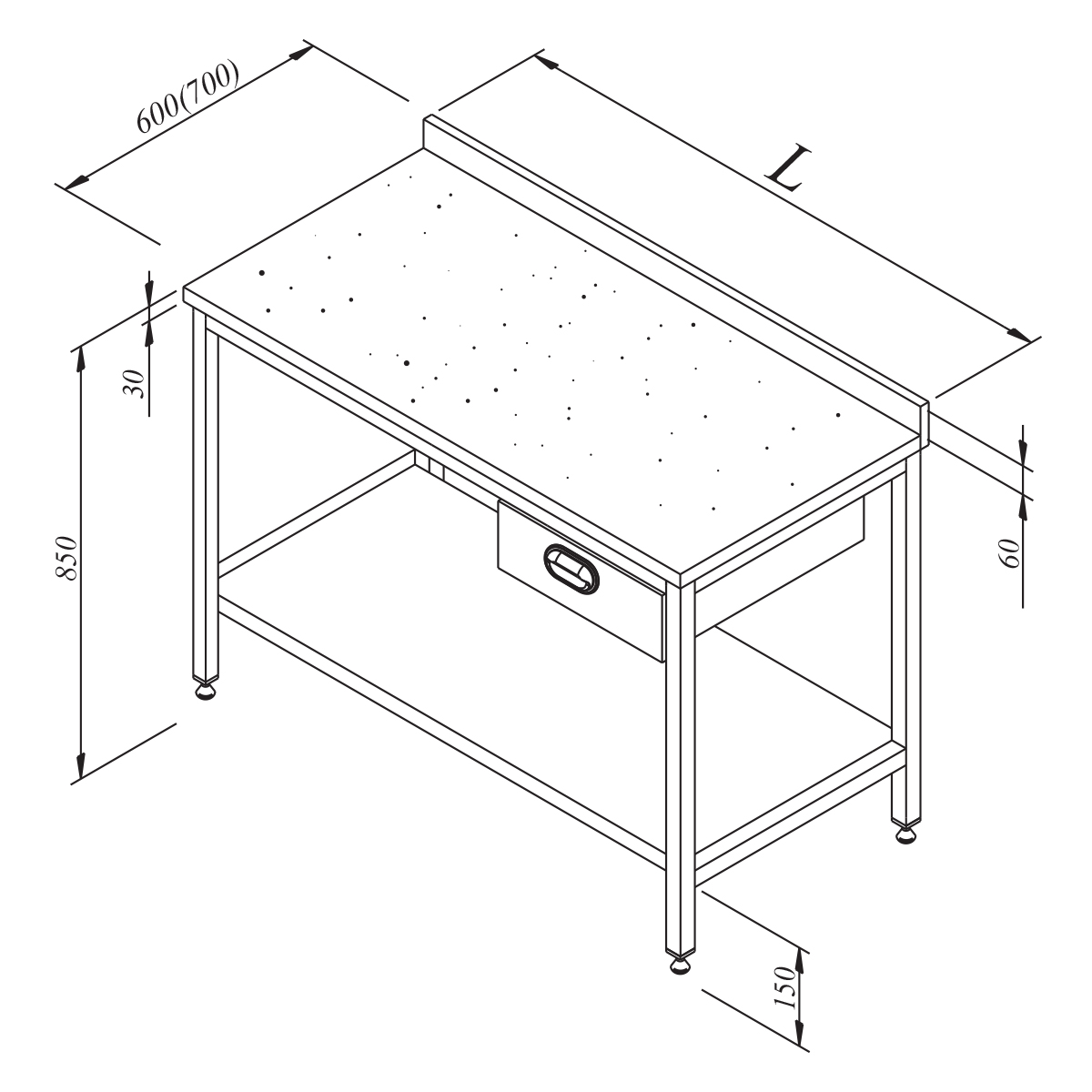 600(700)

L

30

850

60

150