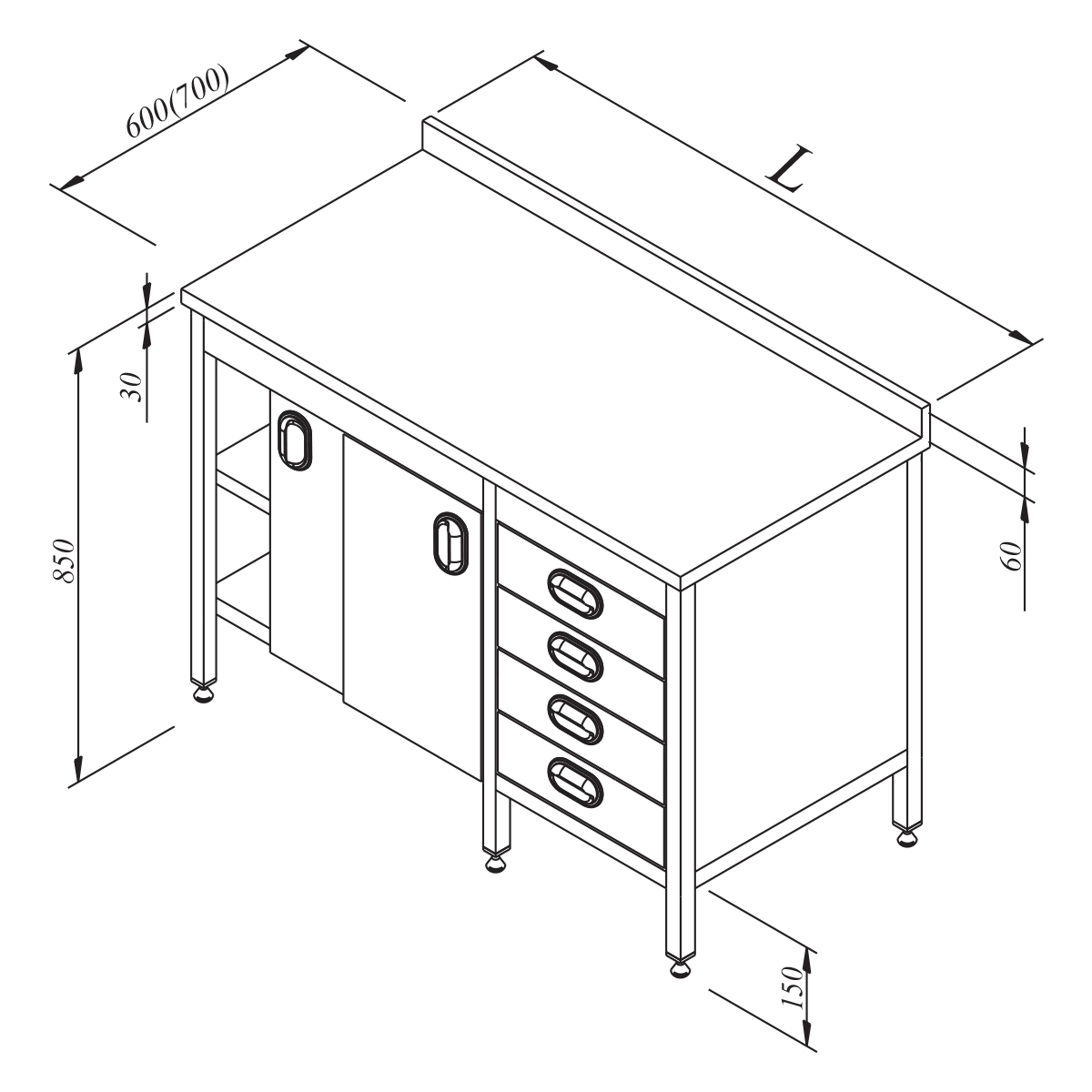 600(700)

L

30

850

60

150