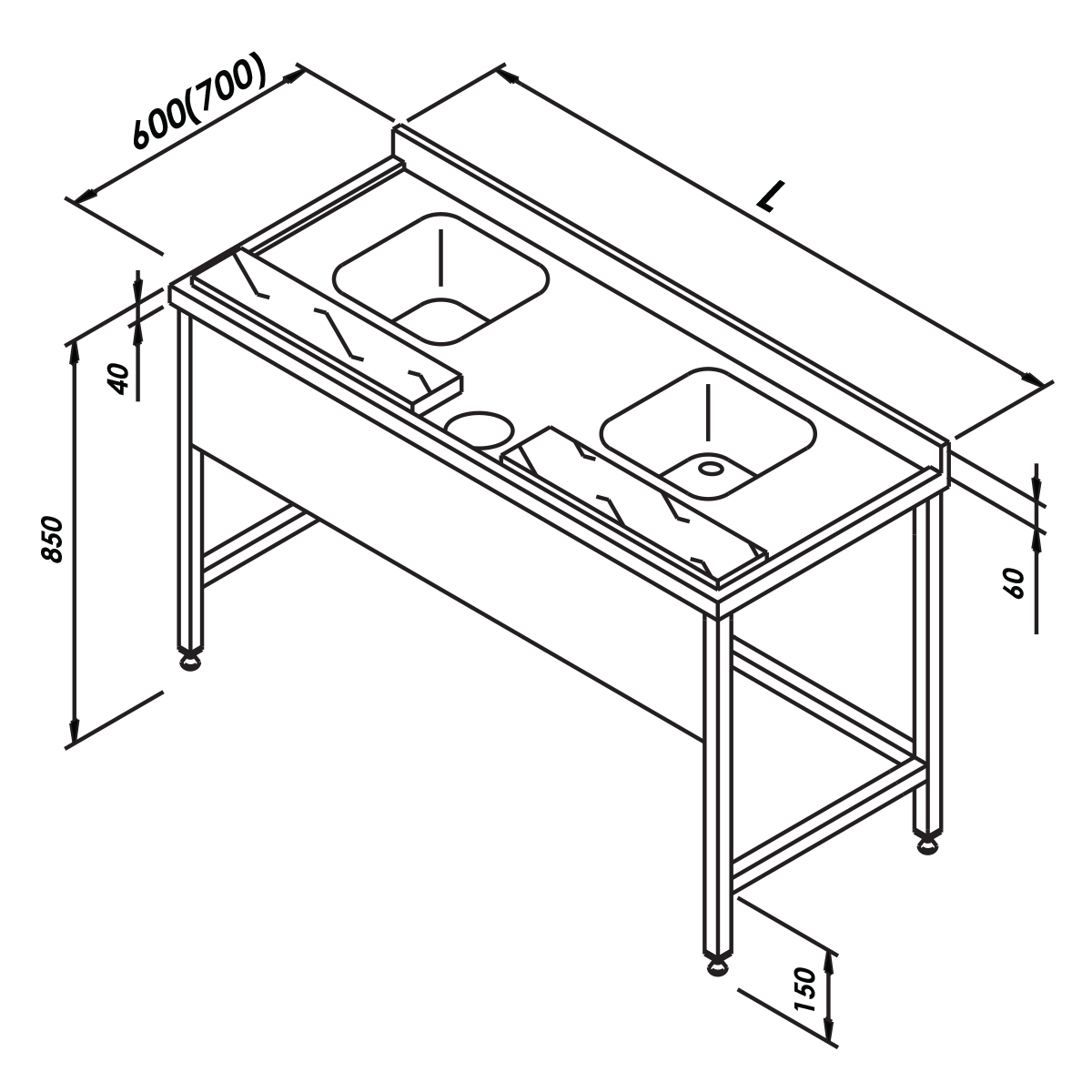 600(700)
L
40
850
60
150