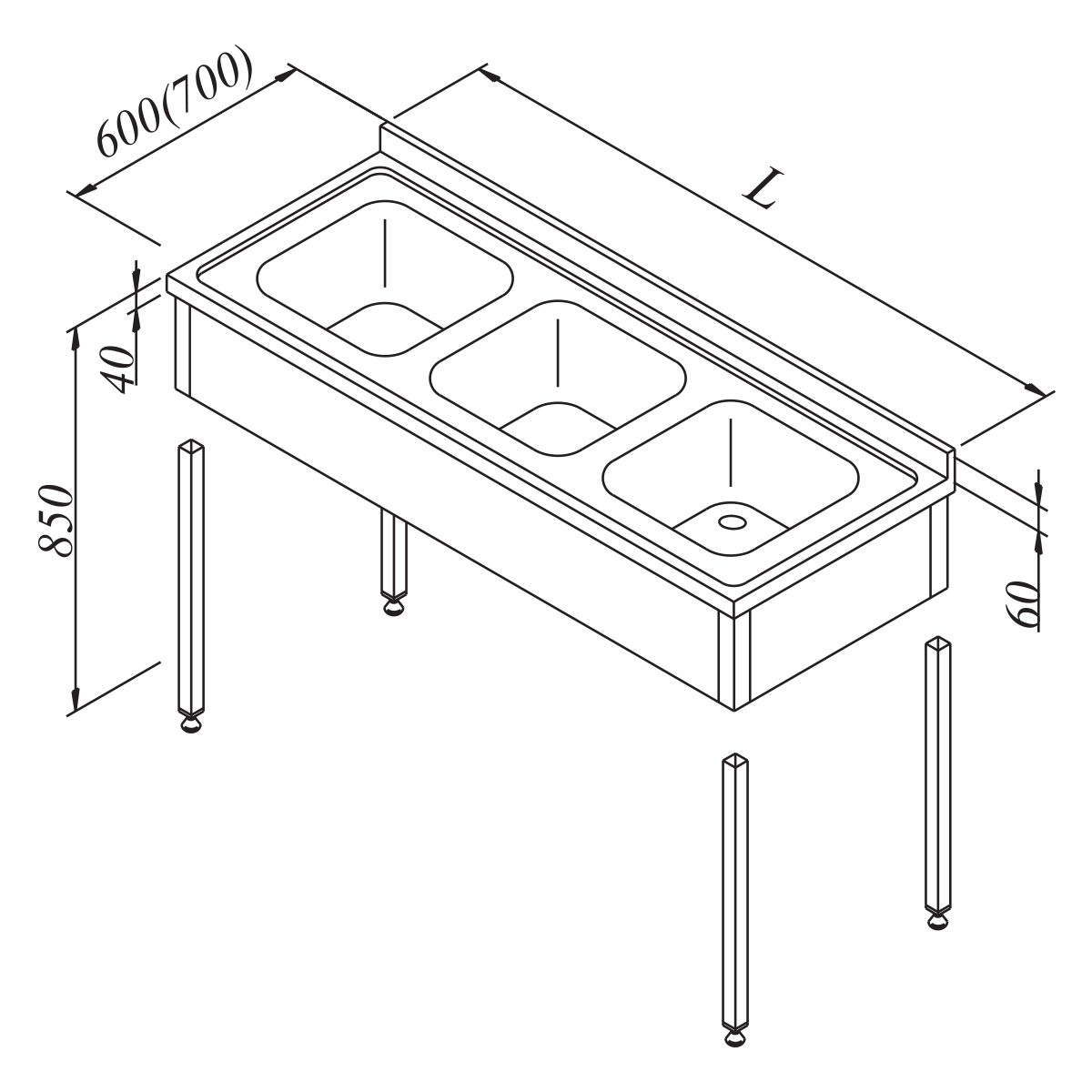 600(700)
L
40
850
60