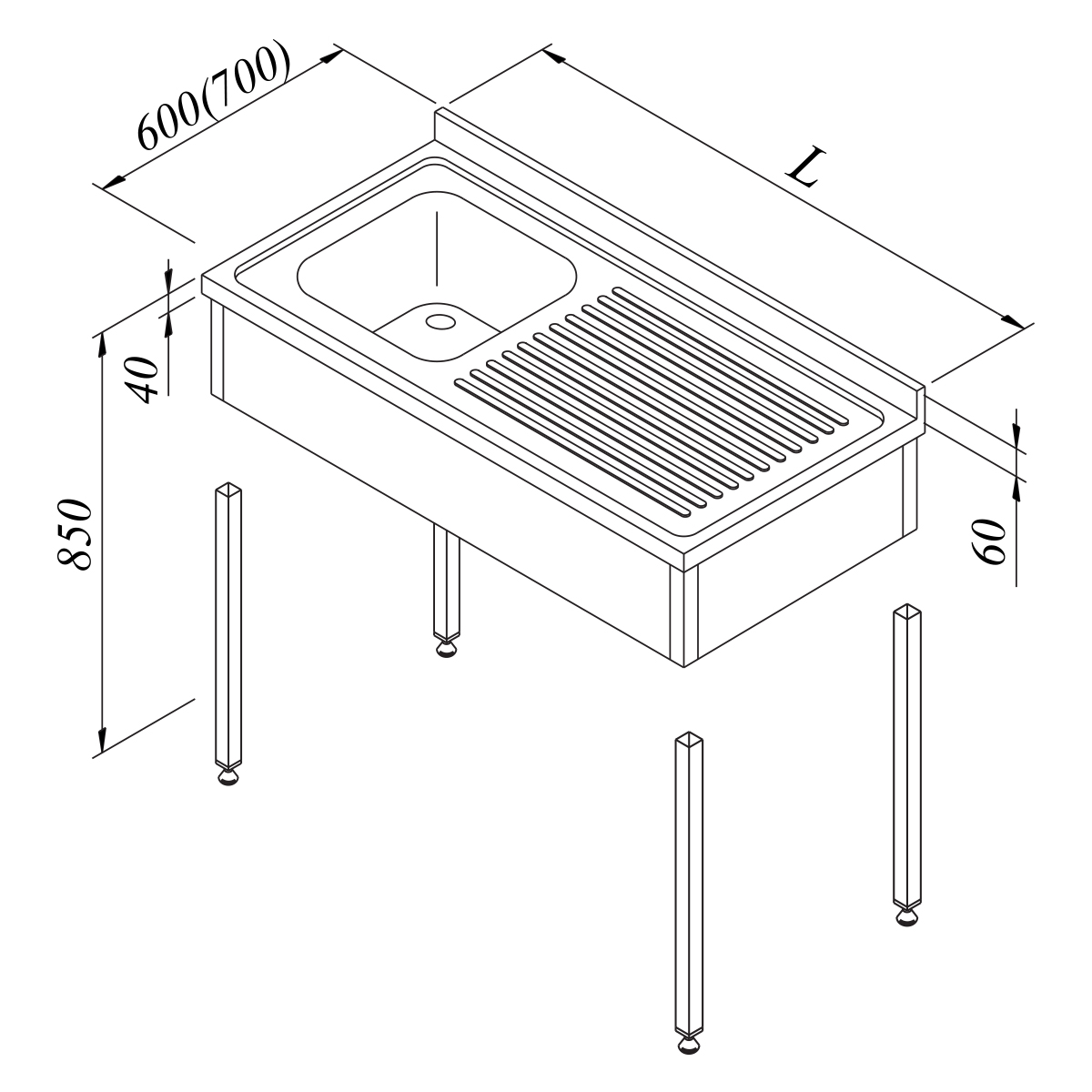 600(700)

L

40

850

60