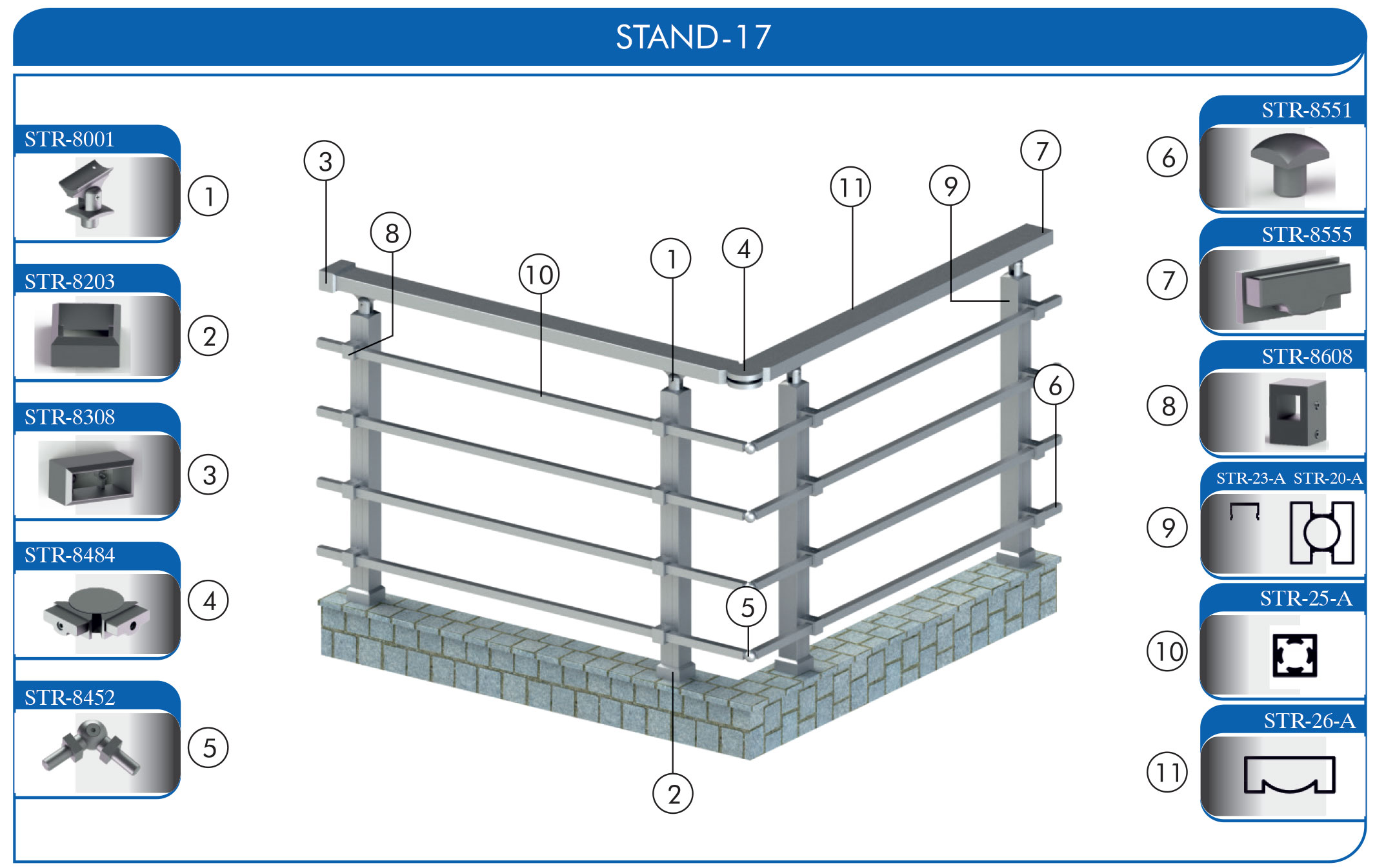 STAND-17

STR-8001
1

STR-8203
2

STR-8308
3

STR-8484
4

STR-8452
5

3
8
10
1
4
11
9
7
6
5
2

STR-8551
6

STR-8555
7

STR-8608
8

STR-23-A STR-20-A
9

STR-25-A
10

STR-26-A
11